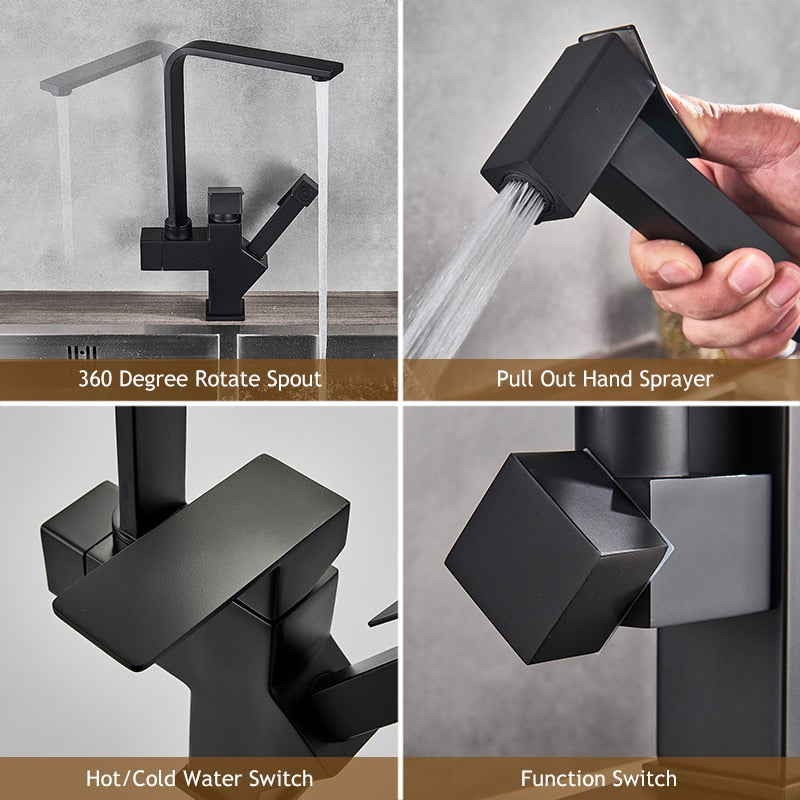 360 Degree Rotate Spout

Pull Out Hand Sprayer

Hot/Cold Water Switch

Function Switch